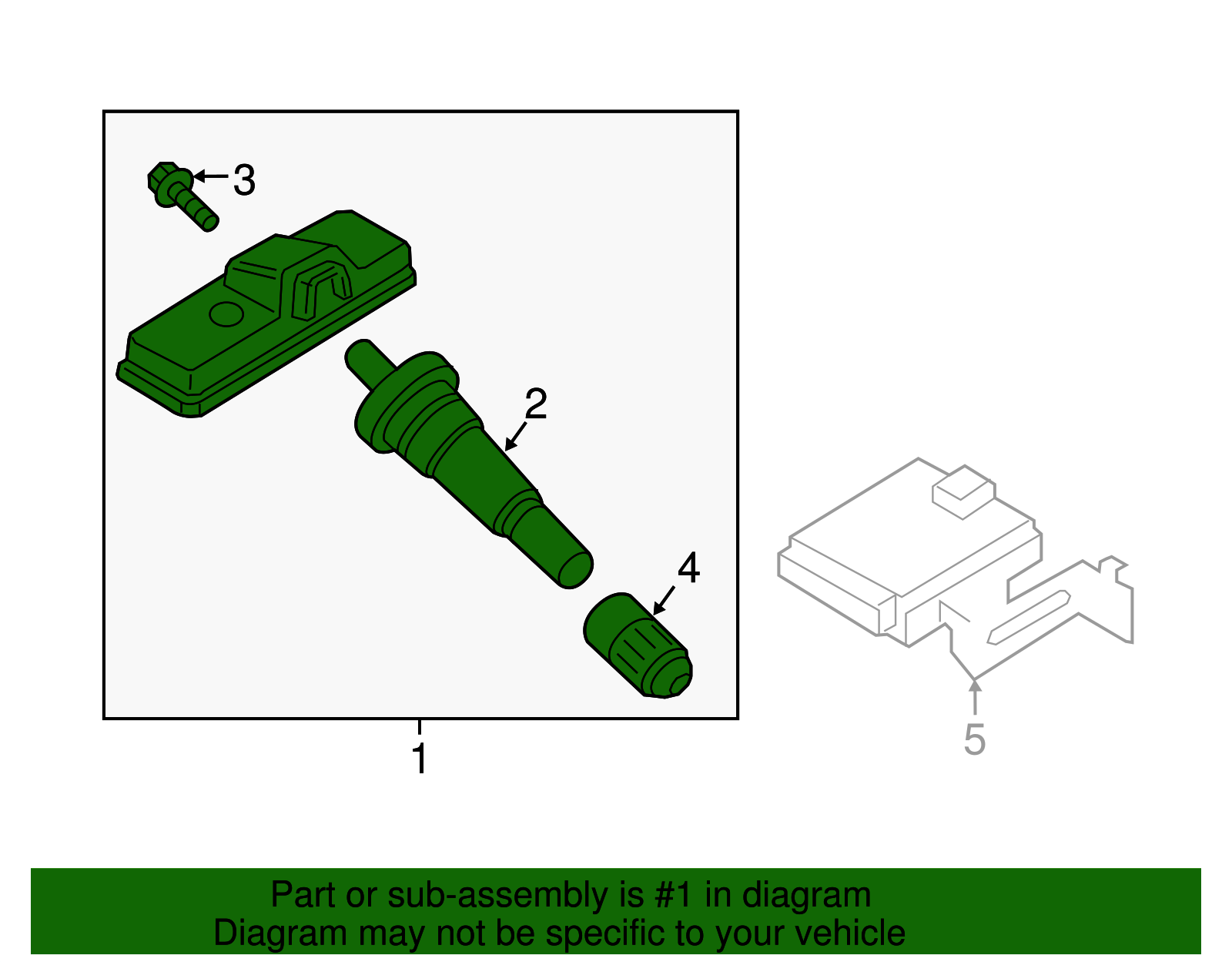 3
2
4
1
5
Part or sub-assembly is #1 in diagram
Diagram may not be specific to your vehicle