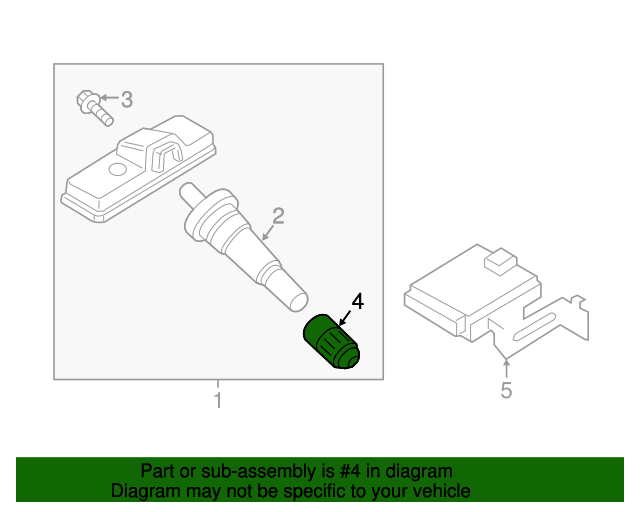 3
2
4
1
5
Part or sub-assembly is #4 in diagram
Diagram may not be specific to your vehicle