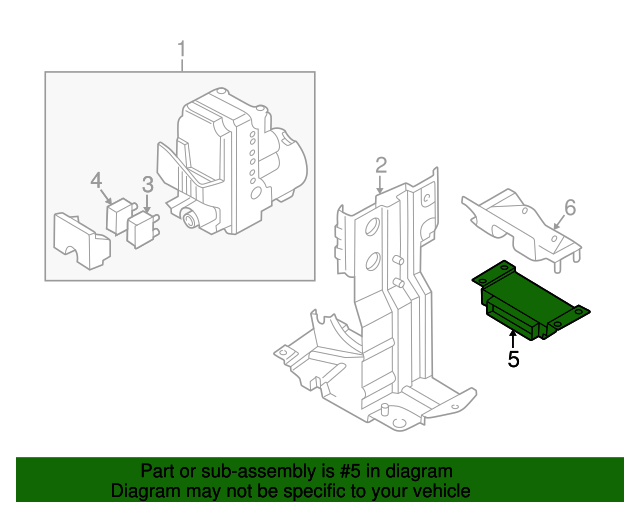 1

4

3

2

6

5

Part or sub-assembly is #5 in diagram
Diagram may not be specific to your vehicle