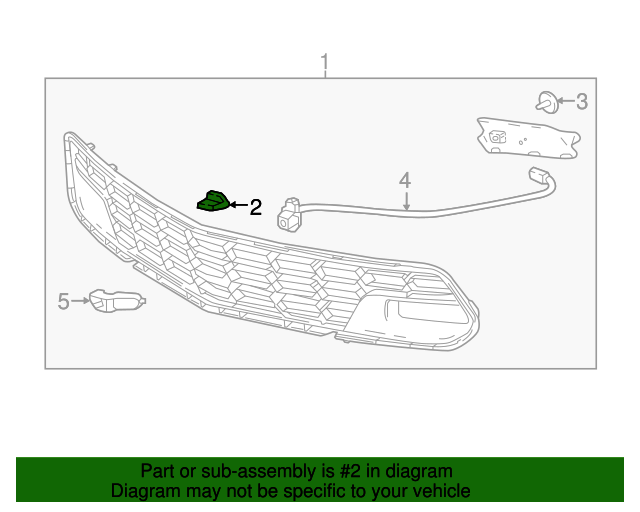 1
3
4
2
5
Part or sub-assembly is #2 in diagram
Diagram may not be specific to your vehicle