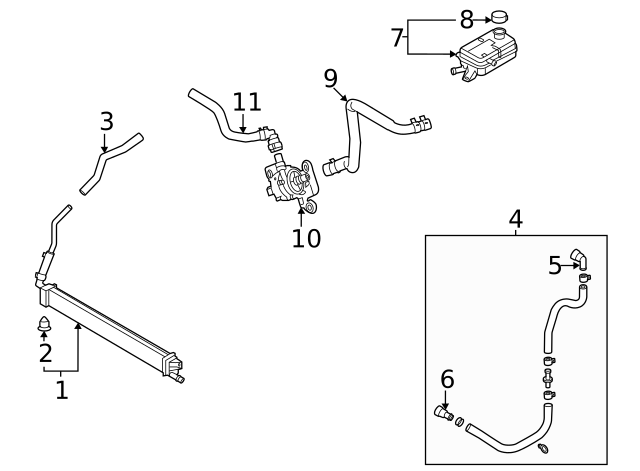 8
7
9
11
3
10
4
5
2
1
6