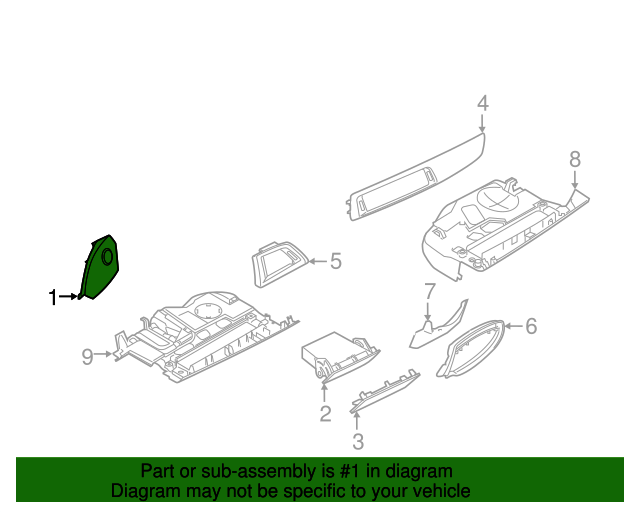 4
8
5
1
7
6
9
2
3
Part or sub-assembly is #1 in diagram
Diagram may not be specific to your vehicle