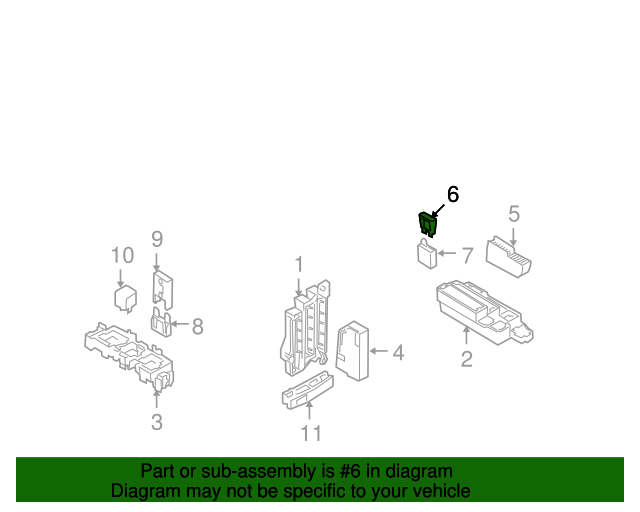 6

5

9

10

7

1

8

4

2

3

11

Part or sub-assembly is #6 in diagram
Diagram may not be specific to your vehicle