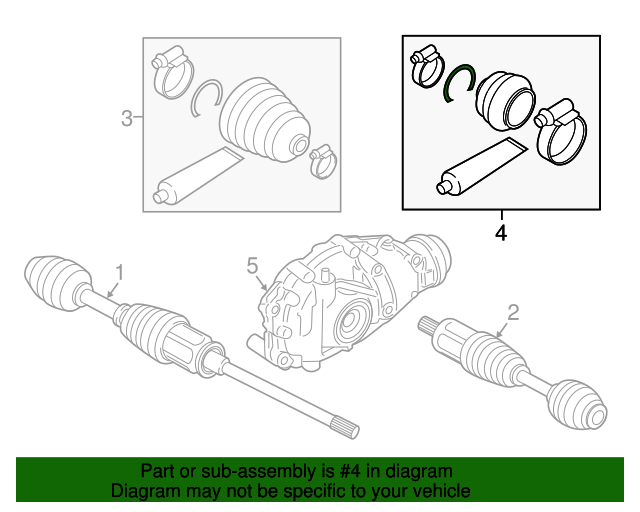 3
4
1
5
2
Part or sub-assembly is #4 in diagram
Diagram may not be specific to your vehicle