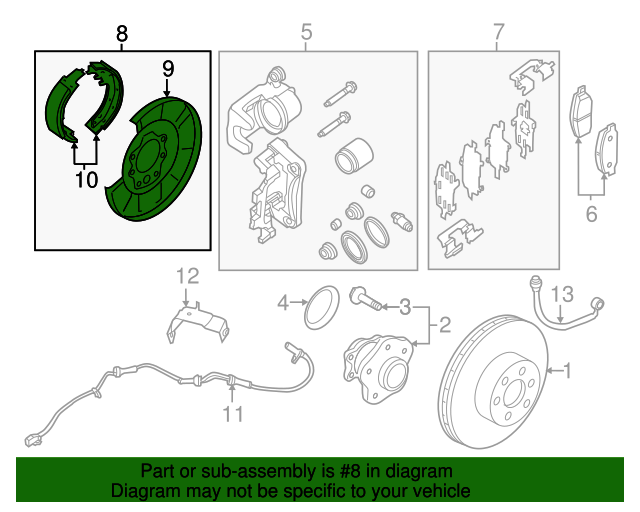 8
9
10
5
7
6
12
4
3
2
13
1
11

Part or sub-assembly is #8 in diagram
Diagram may not be specific to your vehicle