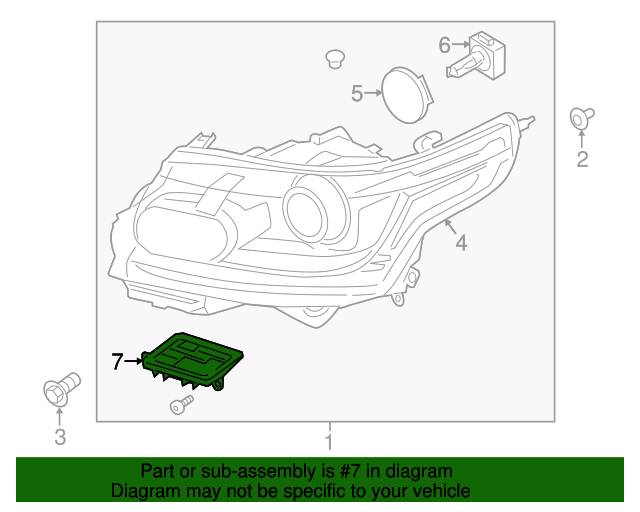 6
5
2
4
7
3
1
Part or sub-assembly is #7 in diagram
Diagram may not be specific to your vehicle