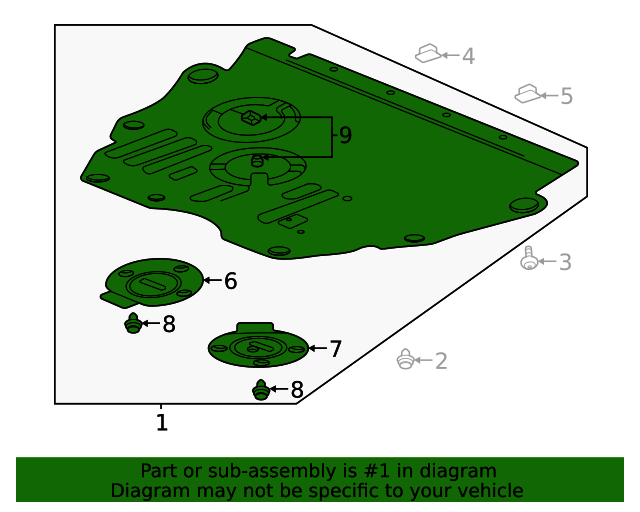 4
5
9
3
6
8
7
2
8
1

Part or sub-assembly is #1 in diagram
Diagram may not be specific to your vehicle