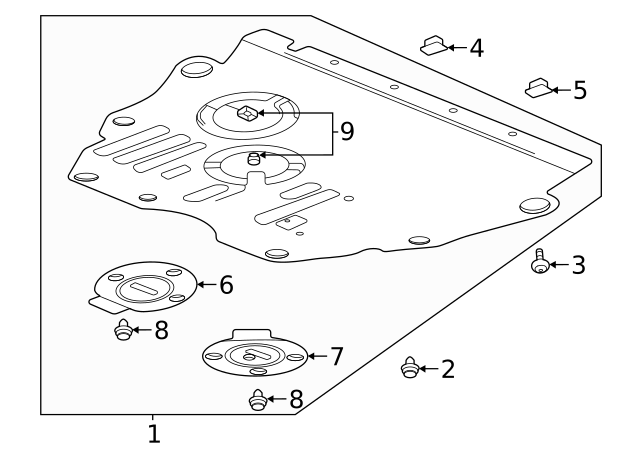 4
5
9
3
6
8
7
2
8
1