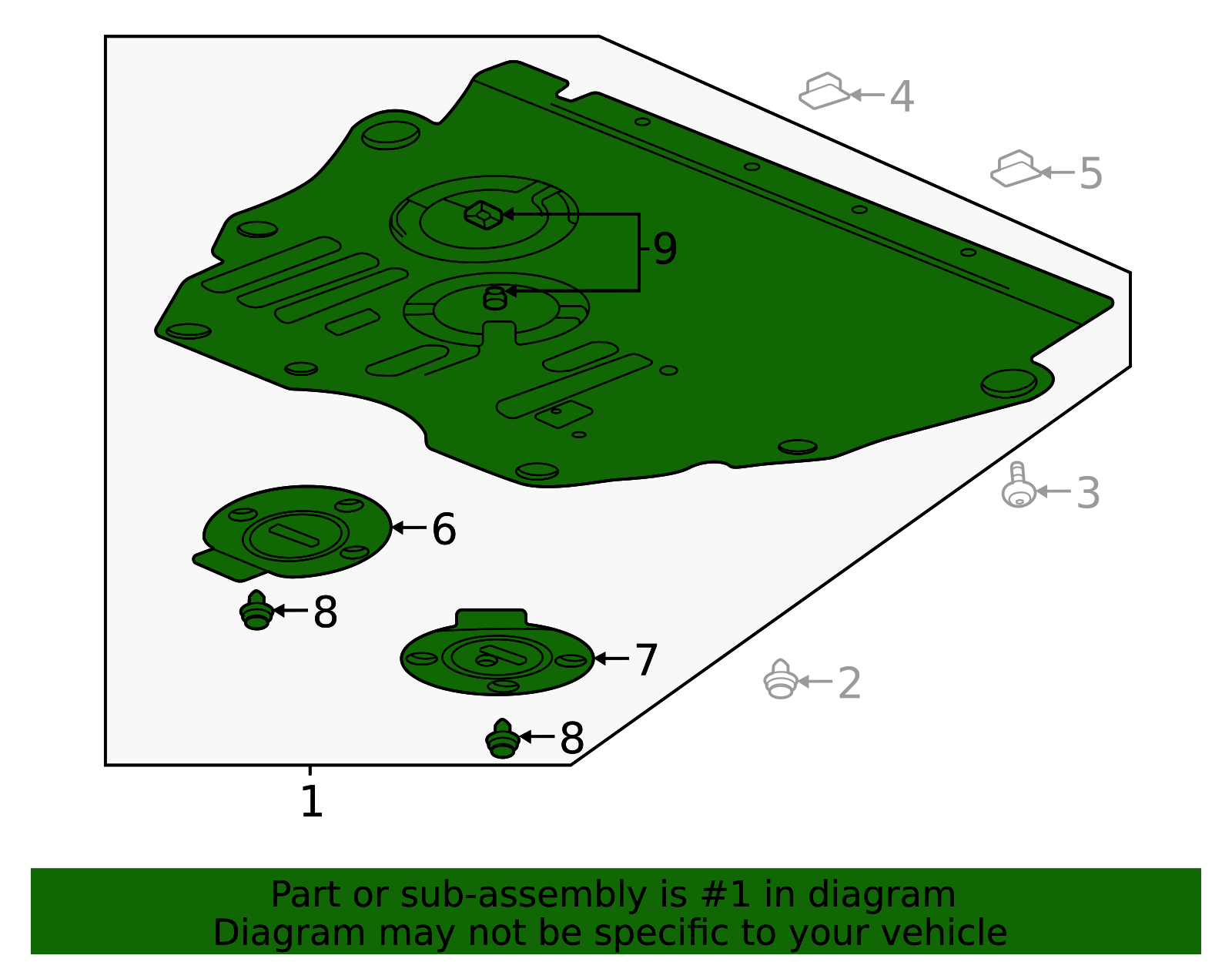 4
5
9
3
6
8
7
2
8
1

Part or sub-assembly is #1 in diagram
Diagram may not be specific to your vehicle