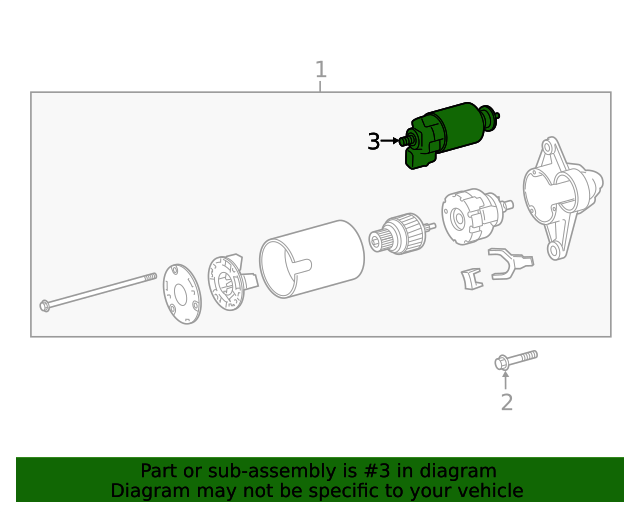 1

3

2

Part or sub-assembly is #3 in diagram
Diagram may not be specific to your vehicle