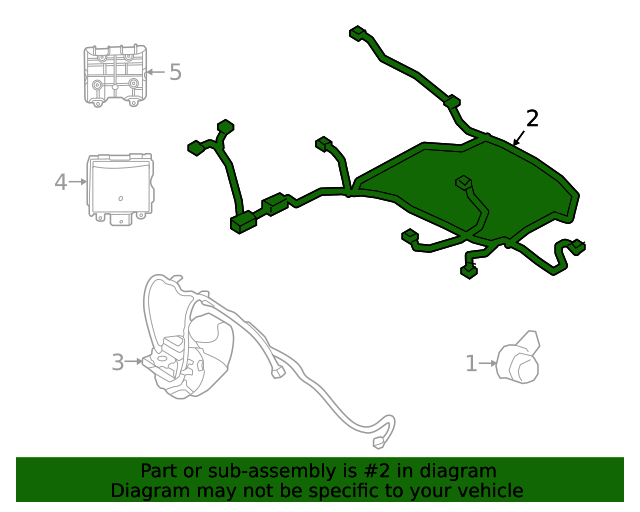 5

2

4

3

1

Part or sub-assembly is #2 in diagram
Diagram may not be specific to your vehicle