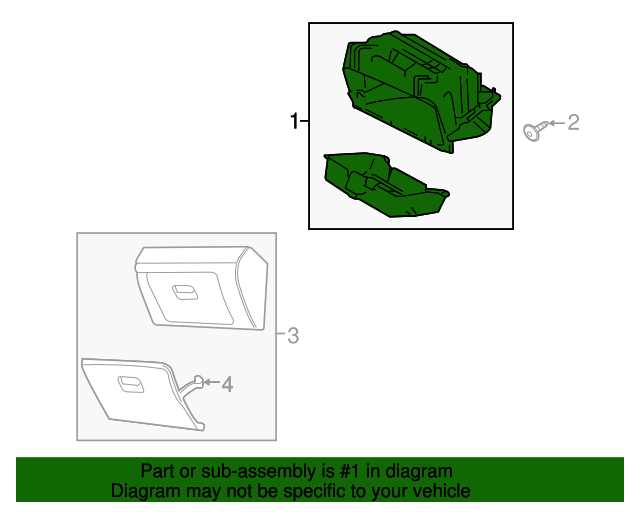 1

2

3

4

Part or sub-assembly is #1 in diagram
Diagram may not be specific to your vehicle