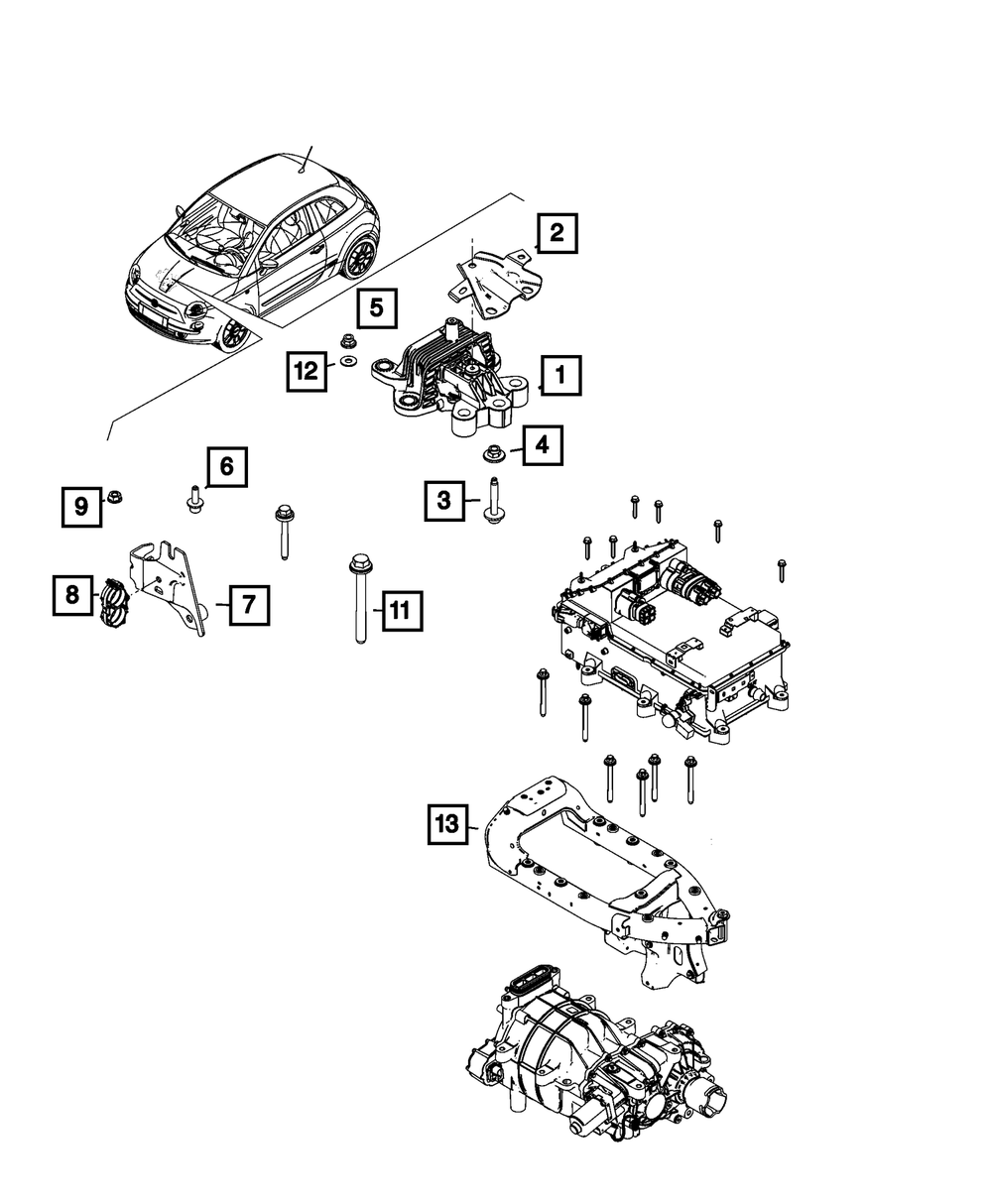 2
5
12
1
4
6
9
3
8
7
11
13