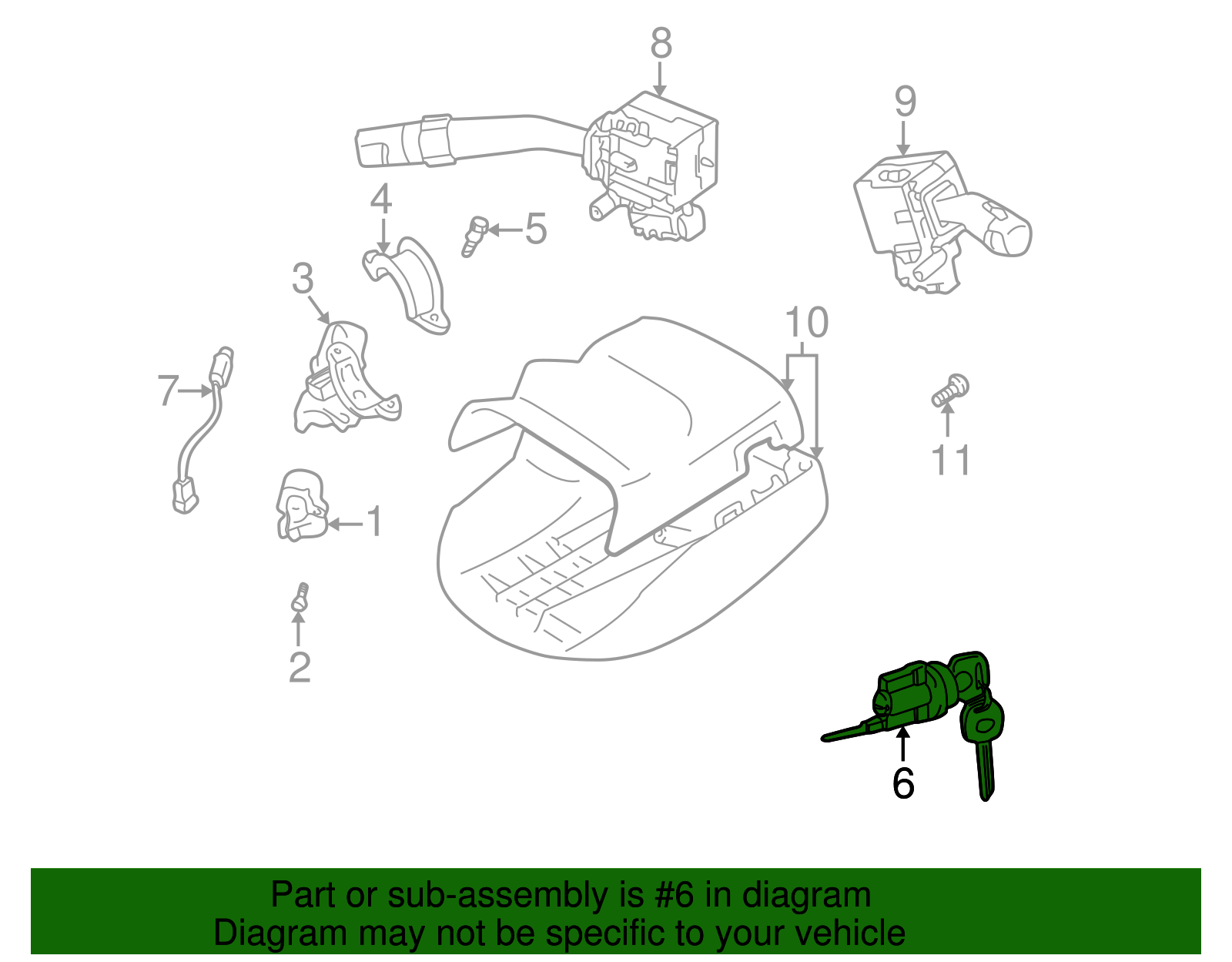 8

9

4

5

3

10

7

11

1

2

6

Part or sub-assembly is #6 in diagram
Diagram may not be specific to your vehicle