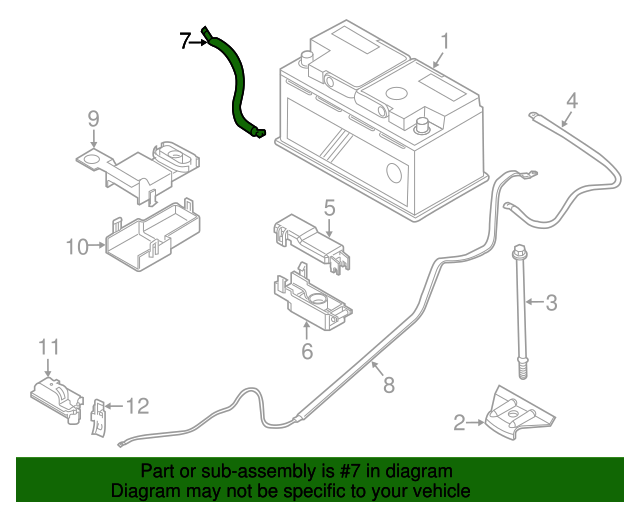 7
1
4
9
5
10
3
6
11
8
12
2

Part or sub-assembly is #7 in diagram
Diagram may not be specific to your vehicle