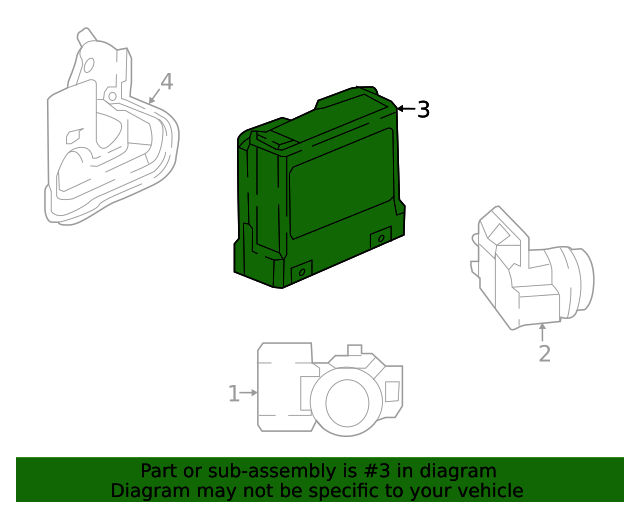 4

3

2

1

Part or sub-assembly is #3 in diagram
Diagram may not be specific to your vehicle