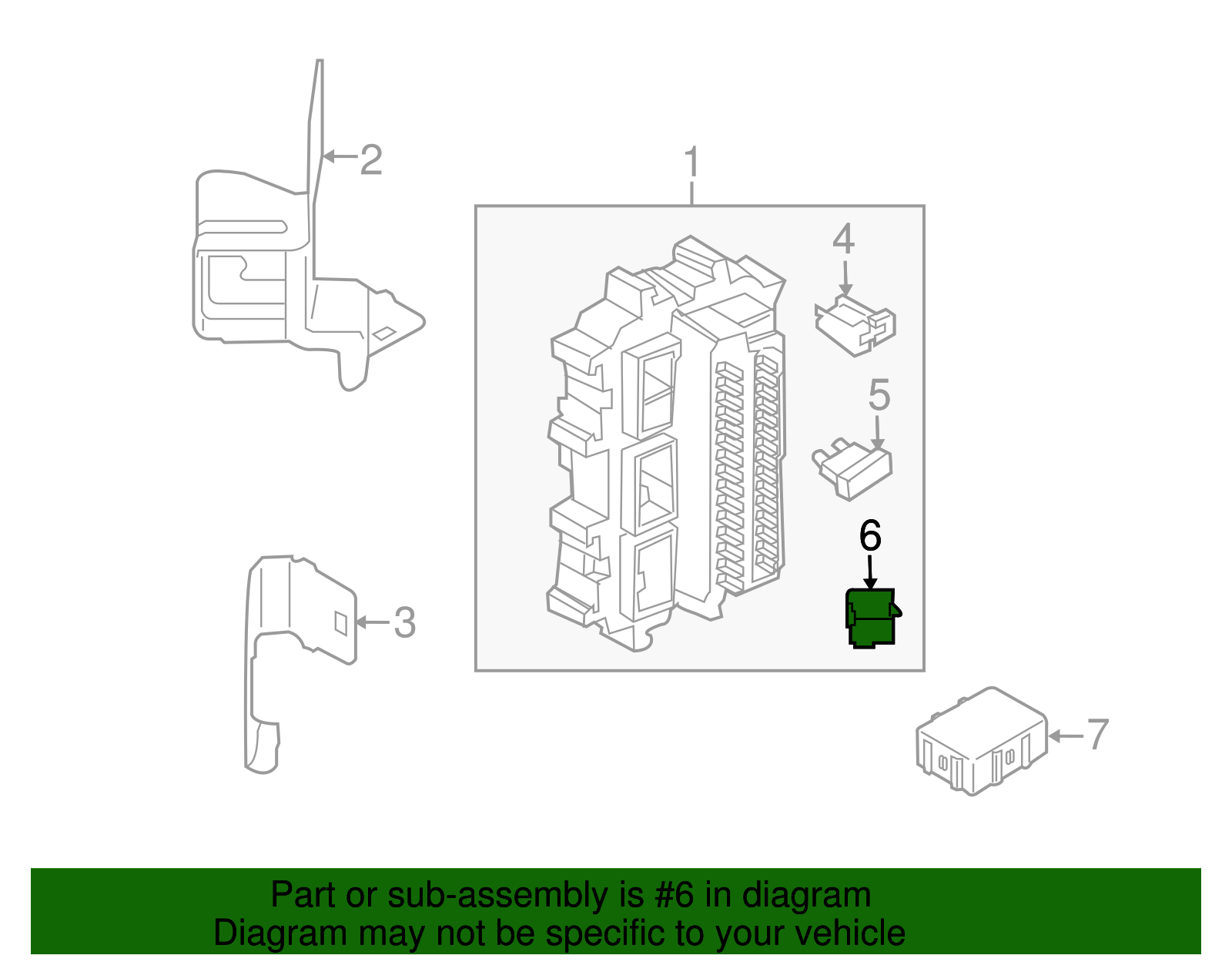 2
1
4
5
6
3
7

Part or sub-assembly is #6 in diagram
Diagram may not be specific to your vehicle