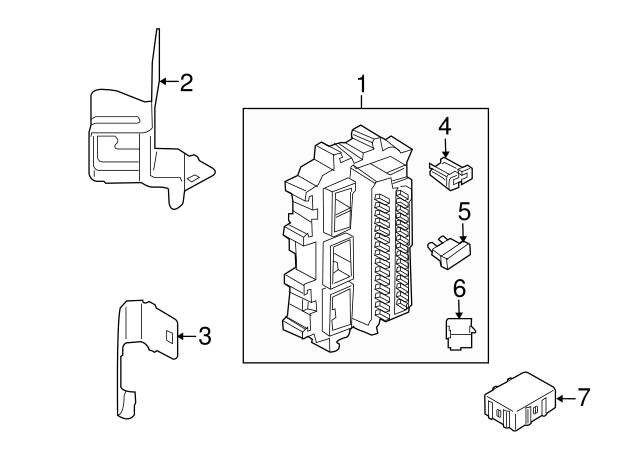 2
1
4
5
6
3
7