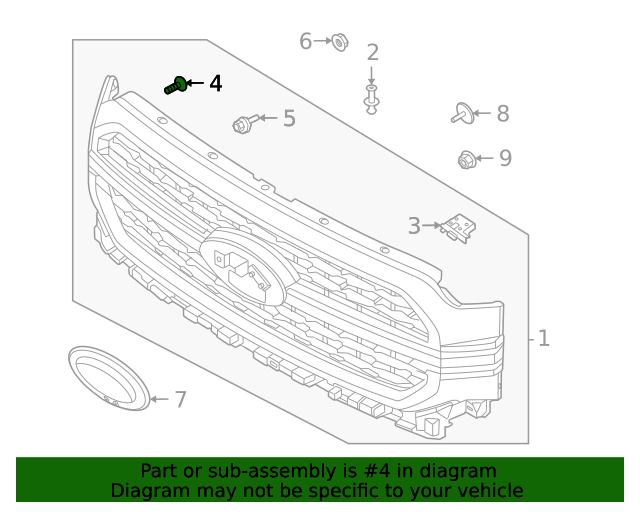 6
2
4
5
8
9
3
1
7

Part or sub-assembly is #4 in diagram
Diagram may not be specific to your vehicle