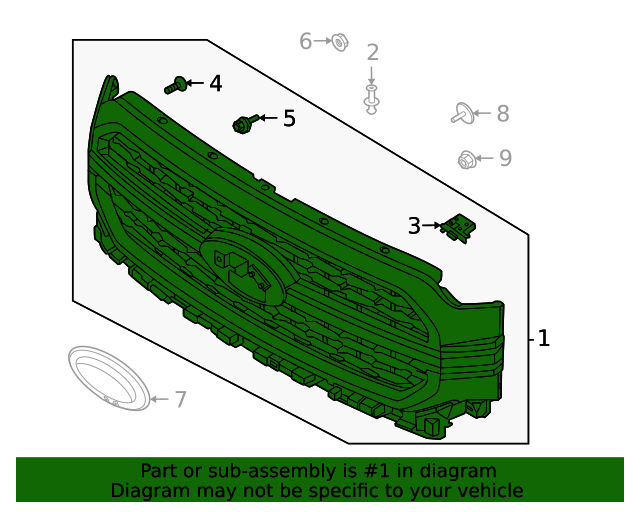 6
2
4
5
8
9
3
1
7

Part or sub-assembly is #1 in diagram
Diagram may not be specific to your vehicle