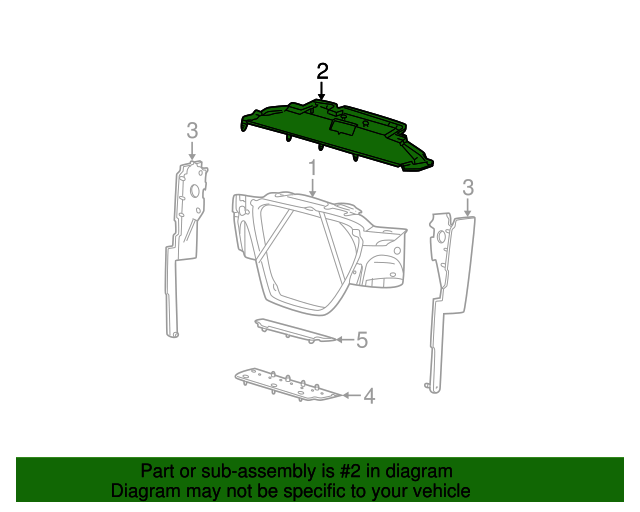 2
3
1
3
5
4

Part or sub-assembly is #2 in diagram
Diagram may not be specific to your vehicle