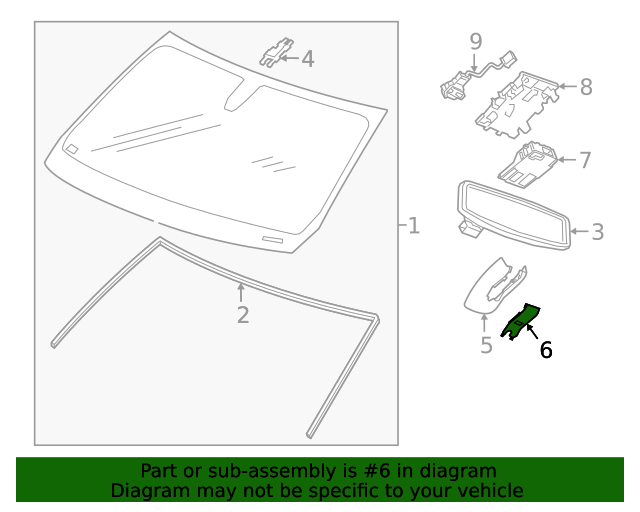 4
9
8
7
1
3
2
5
6

Part or sub-assembly is #6 in diagram
Diagram may not be specific to your vehicle