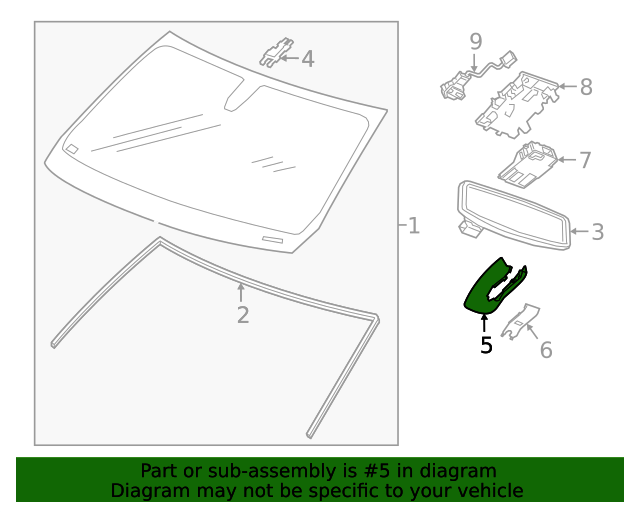 4
9
8
7
1
3
2
5
6

Part or sub-assembly is #5 in diagram
Diagram may not be specific to your vehicle