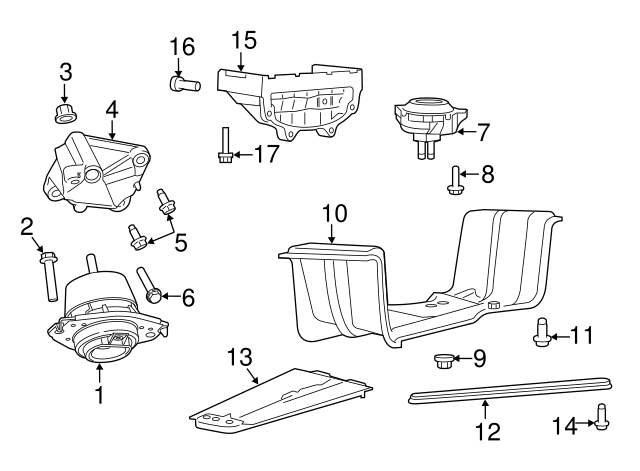 16
15
3
4
7
17
8
2
5
10
6
11
9
13
1
12
14