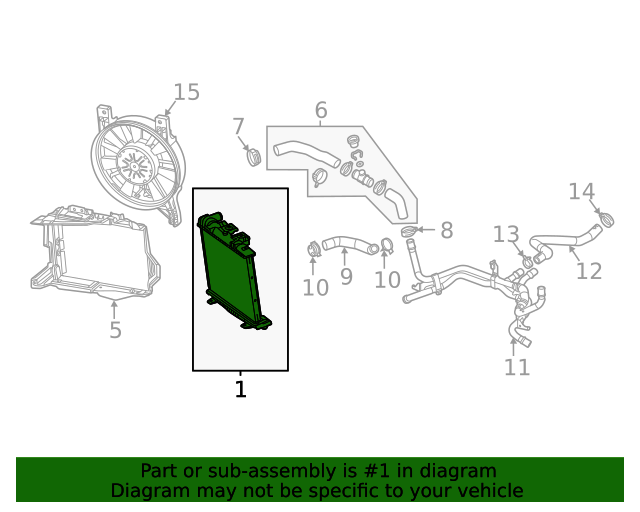 15
6
7
14
8
13
12
10
9
10
5
11
1
Part or sub-assembly is #1 in diagram
Diagram may not be specific to your vehicle