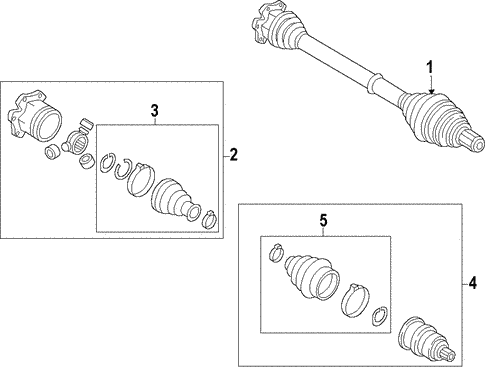 1
3
2
5
4