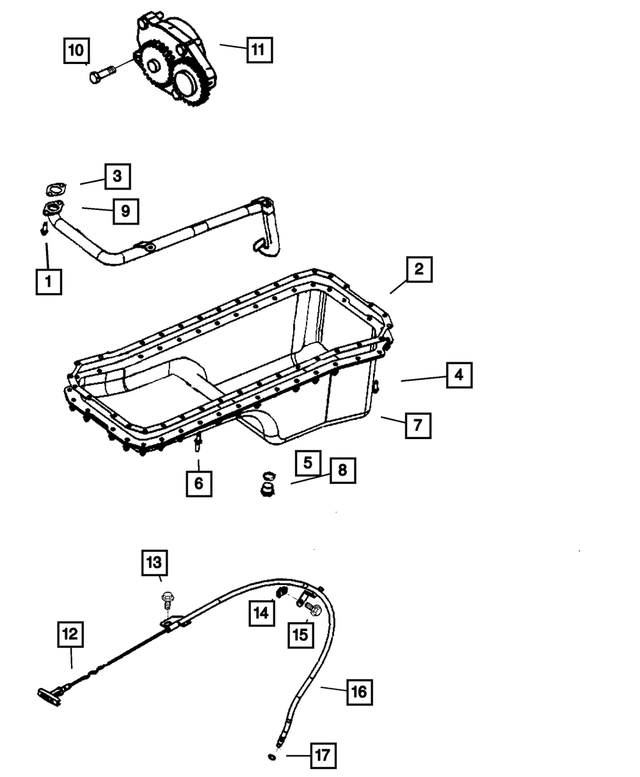 10
11
3
9
1
2
4
7
5
8
6
13
14
15
12
16
17