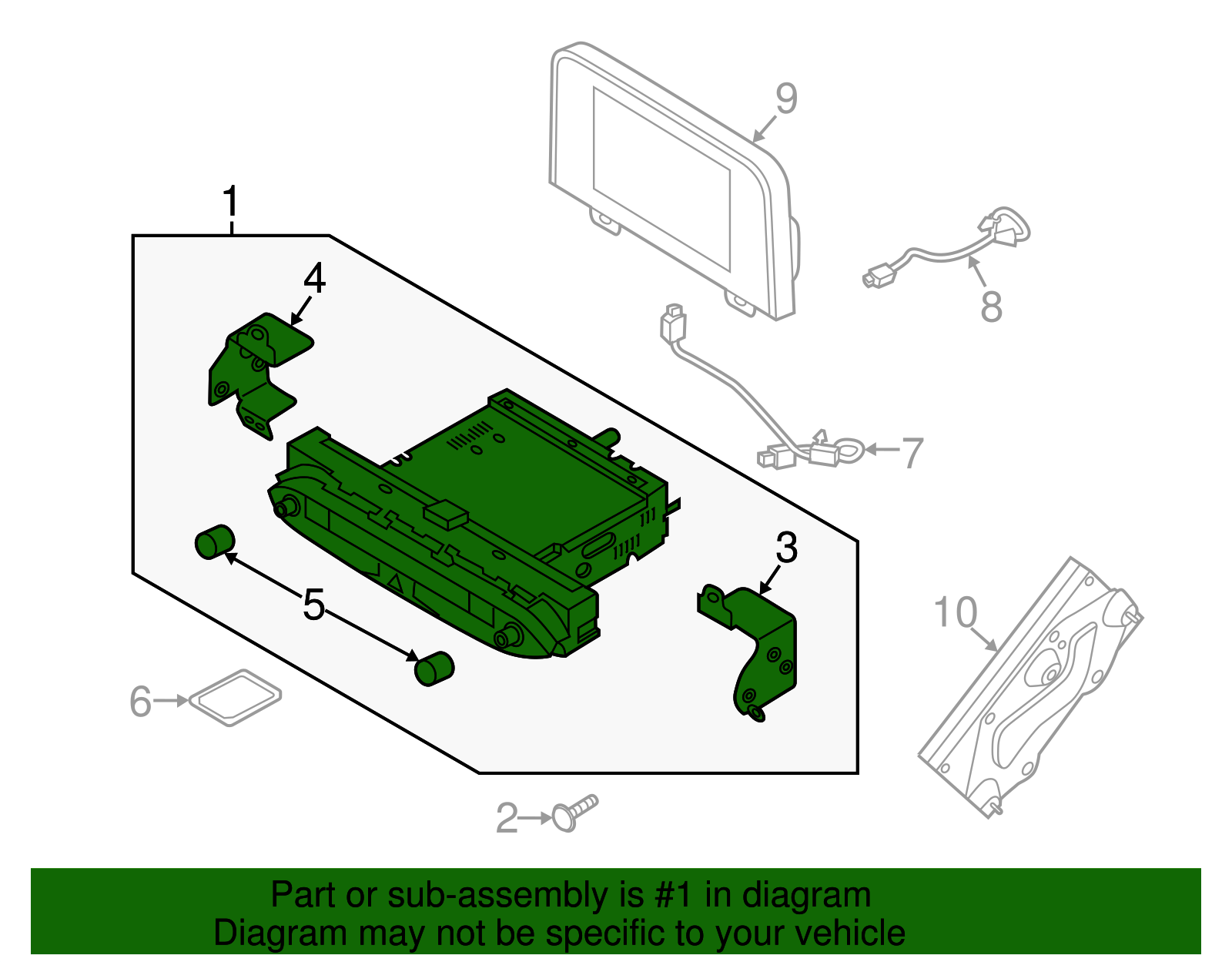 9

1

4

8

7

3

5

10

6

2

Part or sub-assembly is #1 in diagram
Diagram may not be specific to your vehicle