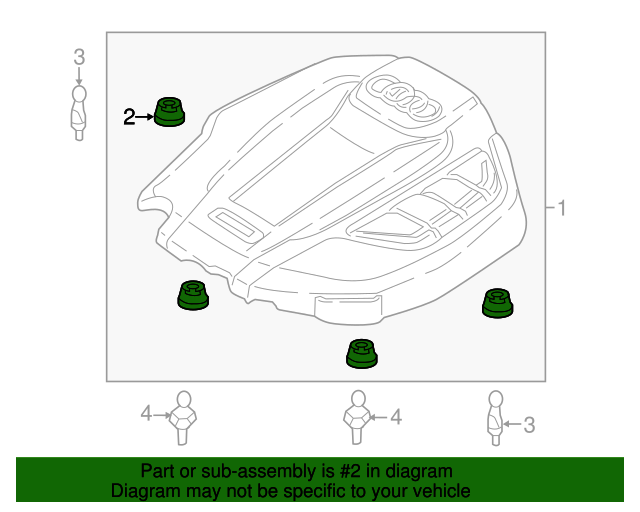 3

2

1

4

4

3

Part or sub-assembly is #2 in diagram
Diagram may not be specific to your vehicle