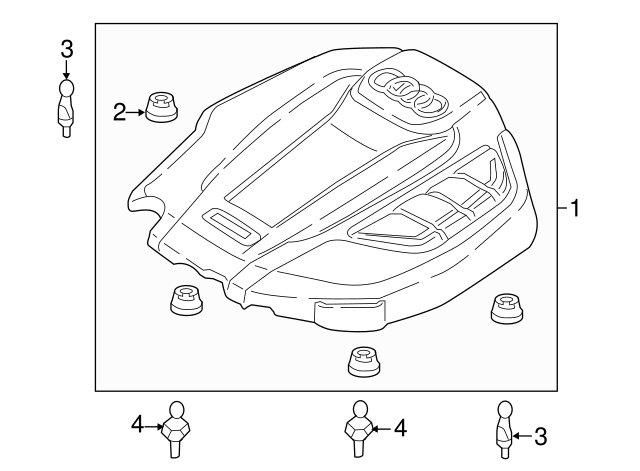 3
2
1
4
4
3