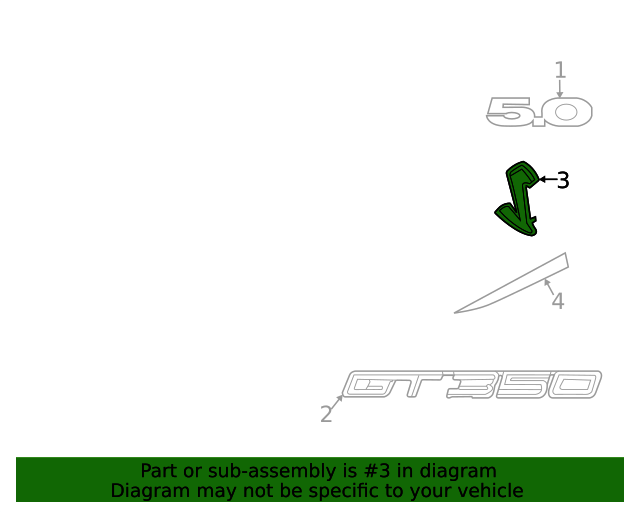 1
5.0
3
4
GT350
2
Part or sub-assembly is #3 in diagram
Diagram may not be specific to your vehicle