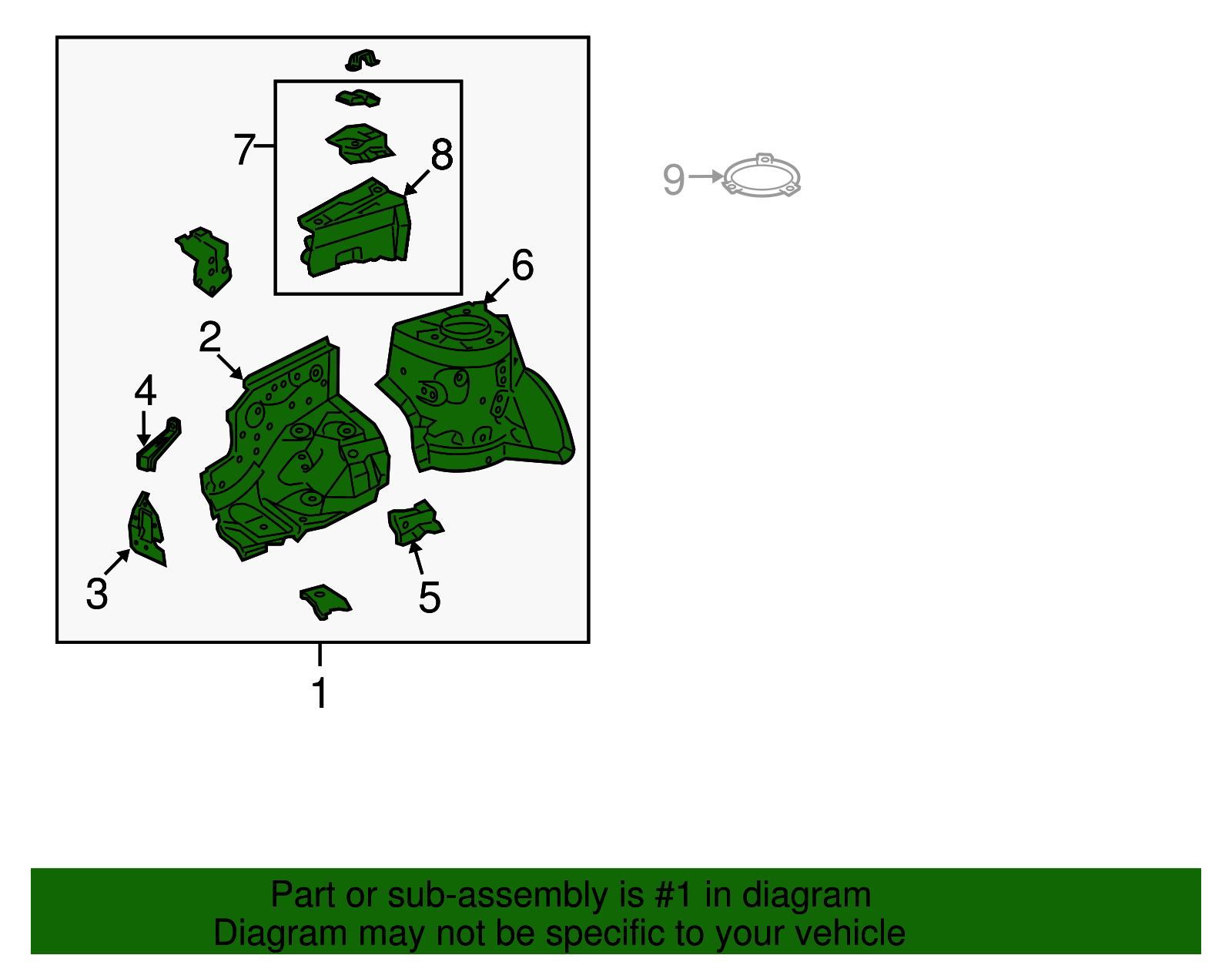 7
8
9
6
2
4
3
5
1

Part or sub-assembly is #1 in diagram
Diagram may not be specific to your vehicle