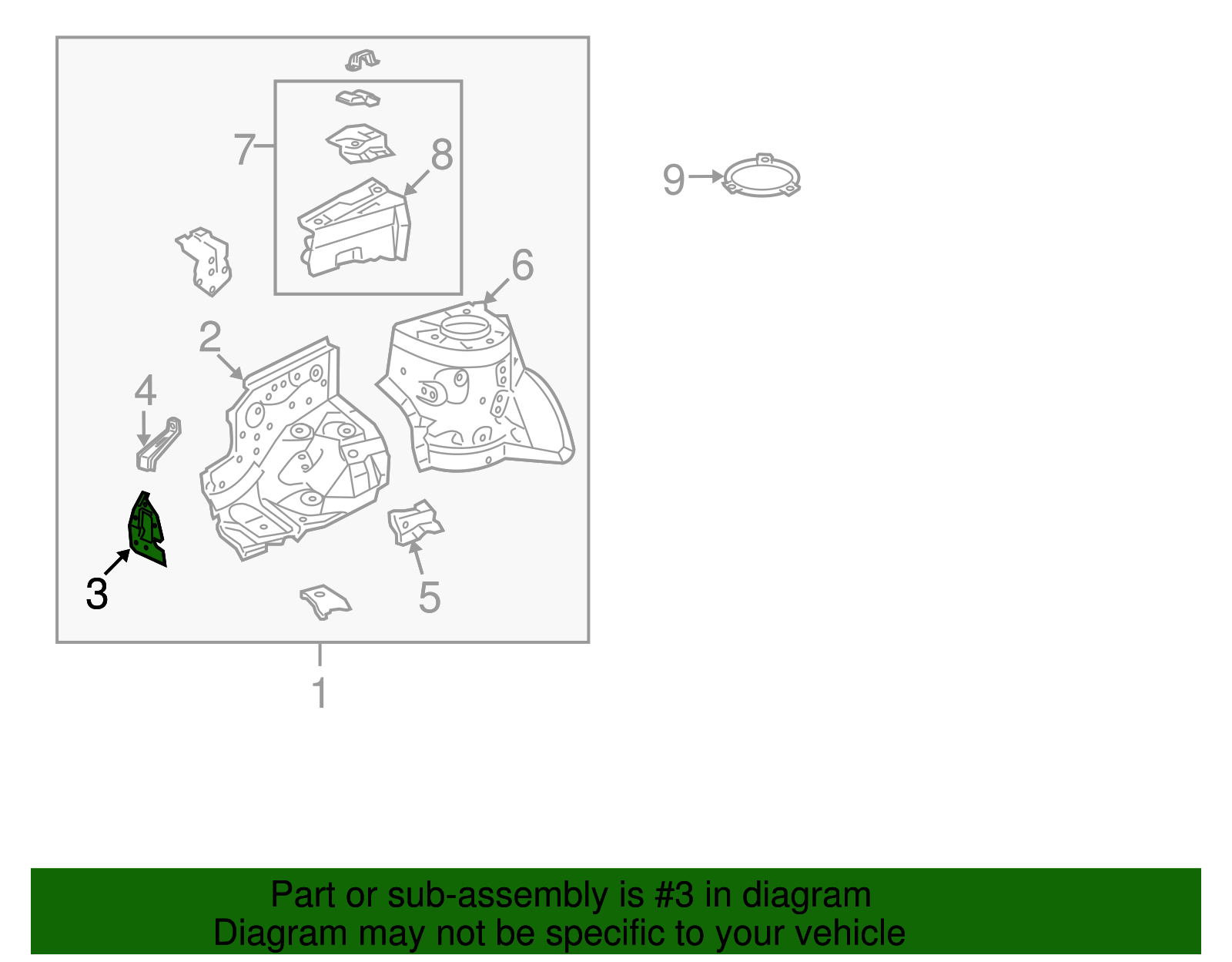 7
8
9
6
2
4
3
5
1

Part or sub-assembly is #3 in diagram
Diagram may not be specific to your vehicle