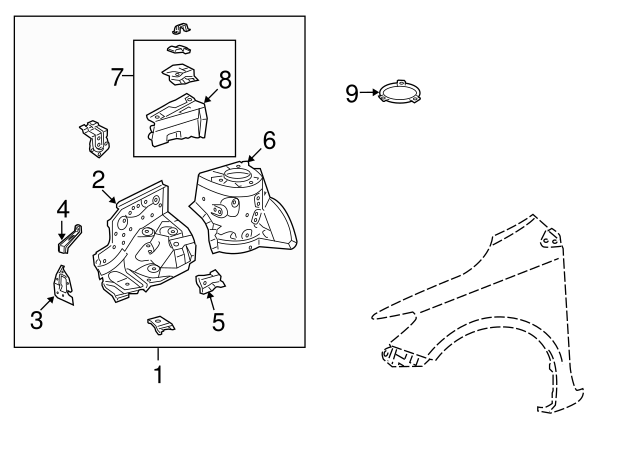 7
8
9
6
2
4
3
5
1