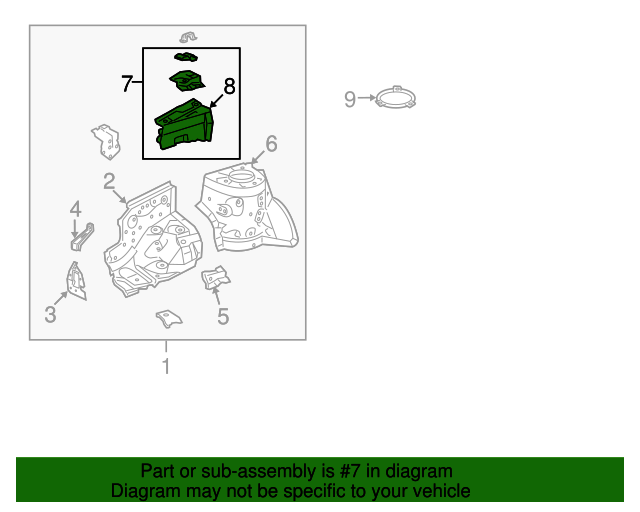 7
8
9
6
2
4
3
5
1

Part or sub-assembly is #7 in diagram
Diagram may not be specific to your vehicle