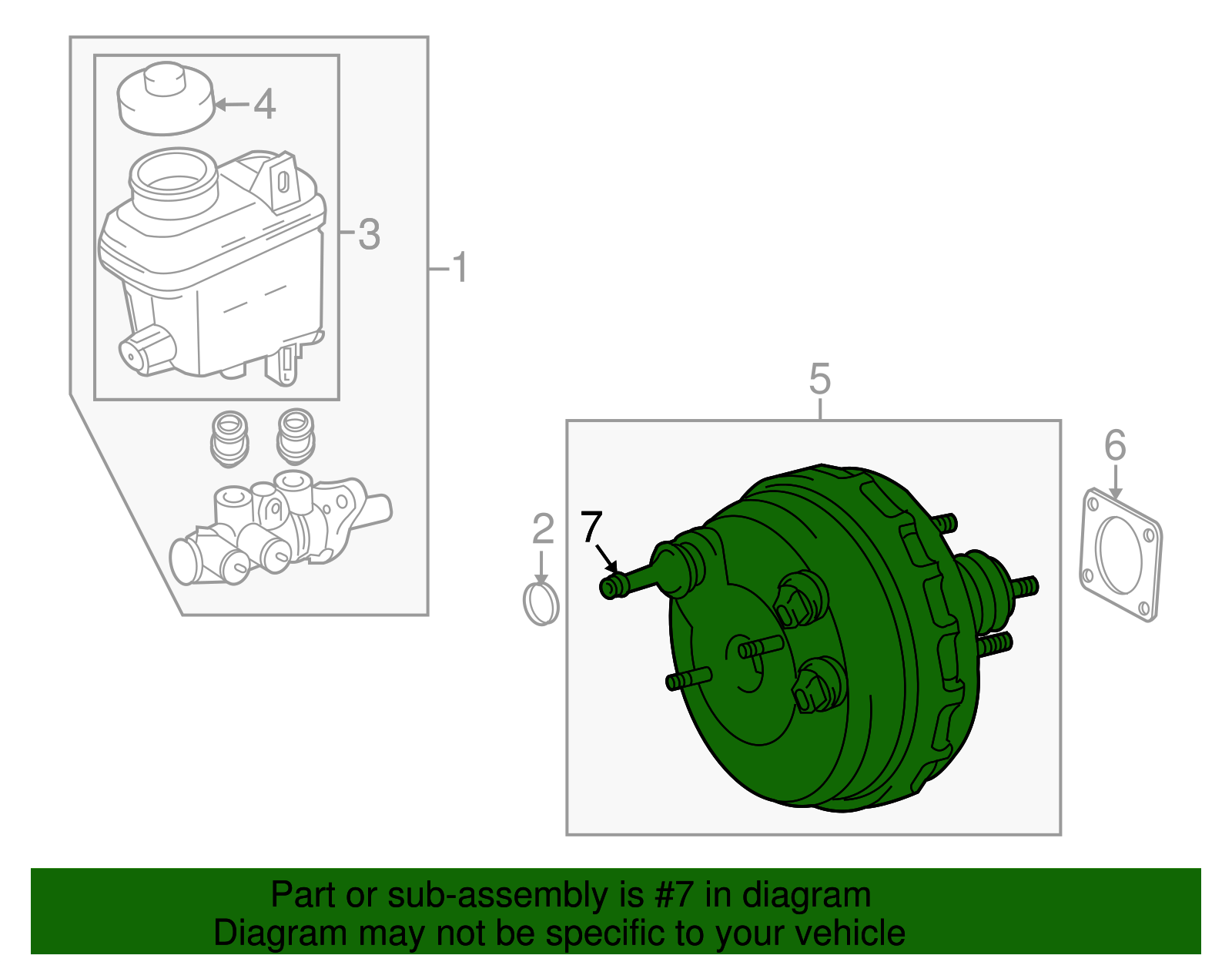 4

3

1

5

6

2

7

Part or sub-assembly is #7 in diagram
Diagram may not be specific to your vehicle