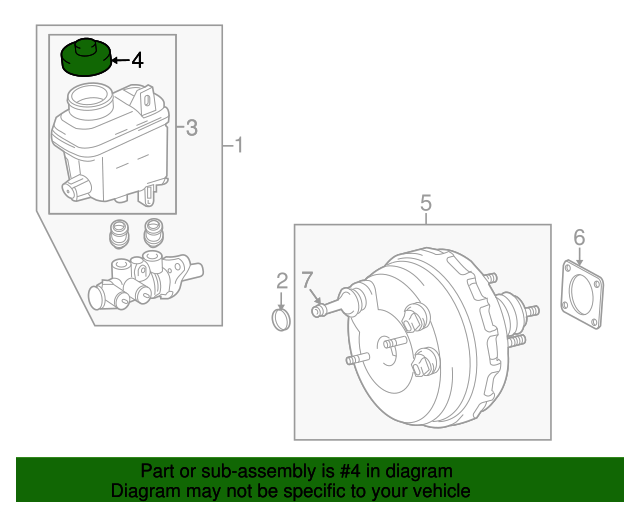 4
3
1
5
6
2
7
Part or sub-assembly is #4 in diagram
Diagram may not be specific to your vehicle