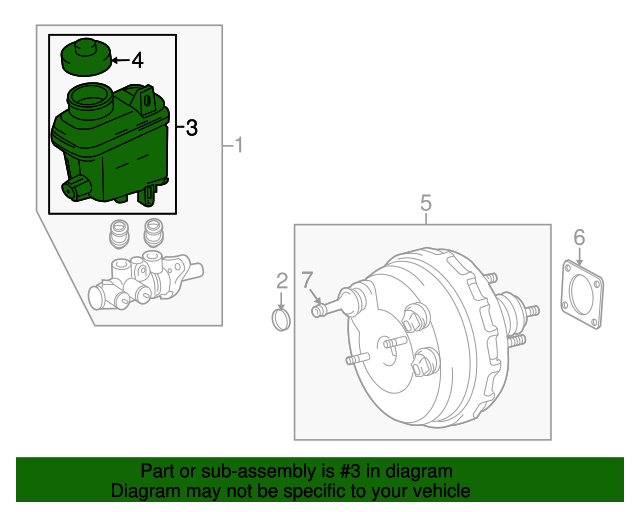 4
3
1
5
6
2
7

Part or sub-assembly is #3 in diagram
Diagram may not be specific to your vehicle