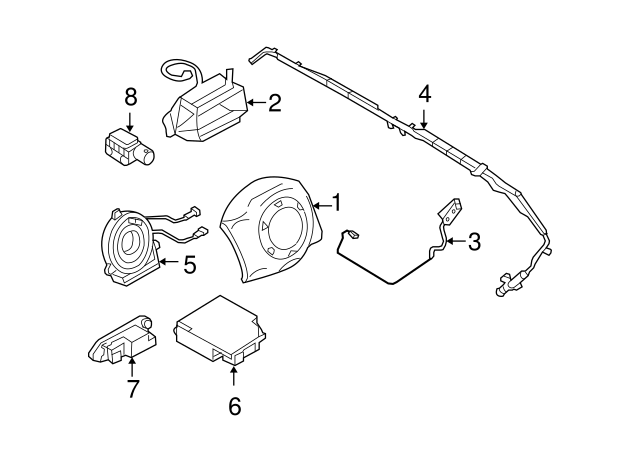 8
2
4
1
3
5
7
6