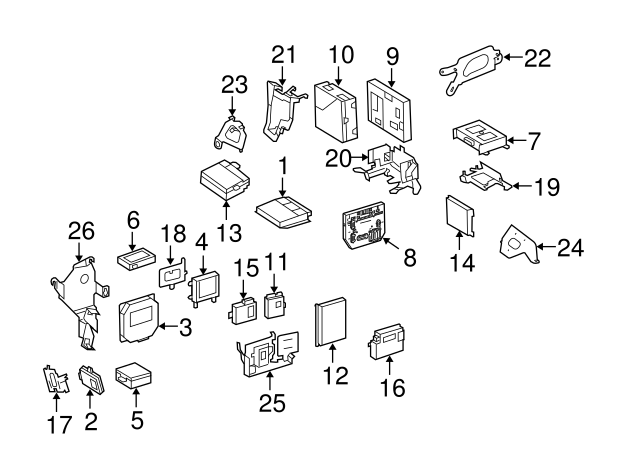 21
10
9
22
23
7
20
19
1
13
26
6
18
4
8
14
24
15
11
3
12
16
25
17
2
5