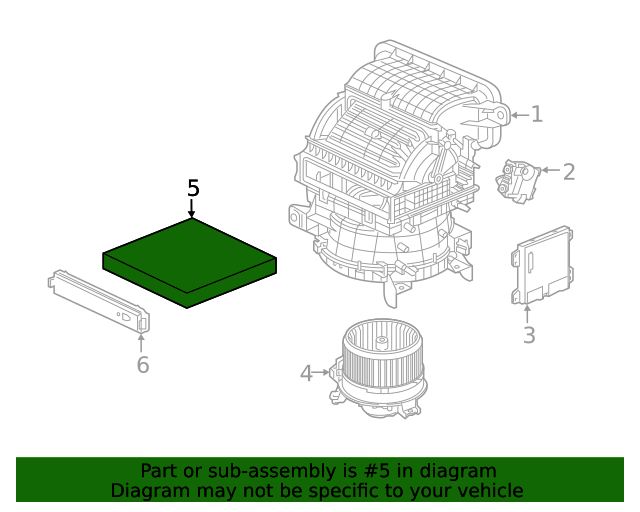 1
2
5
3
6
4

Part or sub-assembly is #5 in diagram
Diagram may not be specific to your vehicle