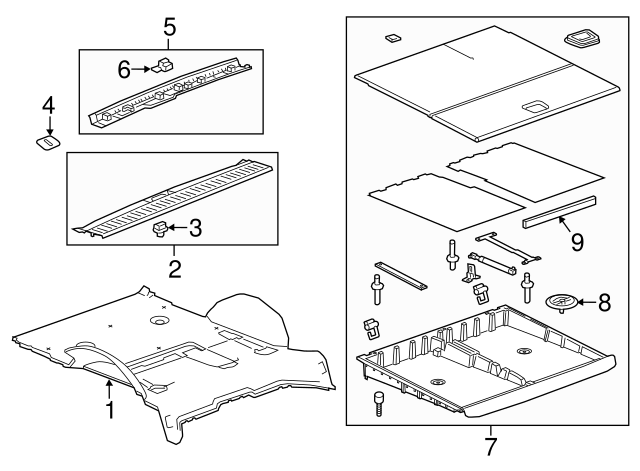 5
6
4
3
2
1
9
8
7