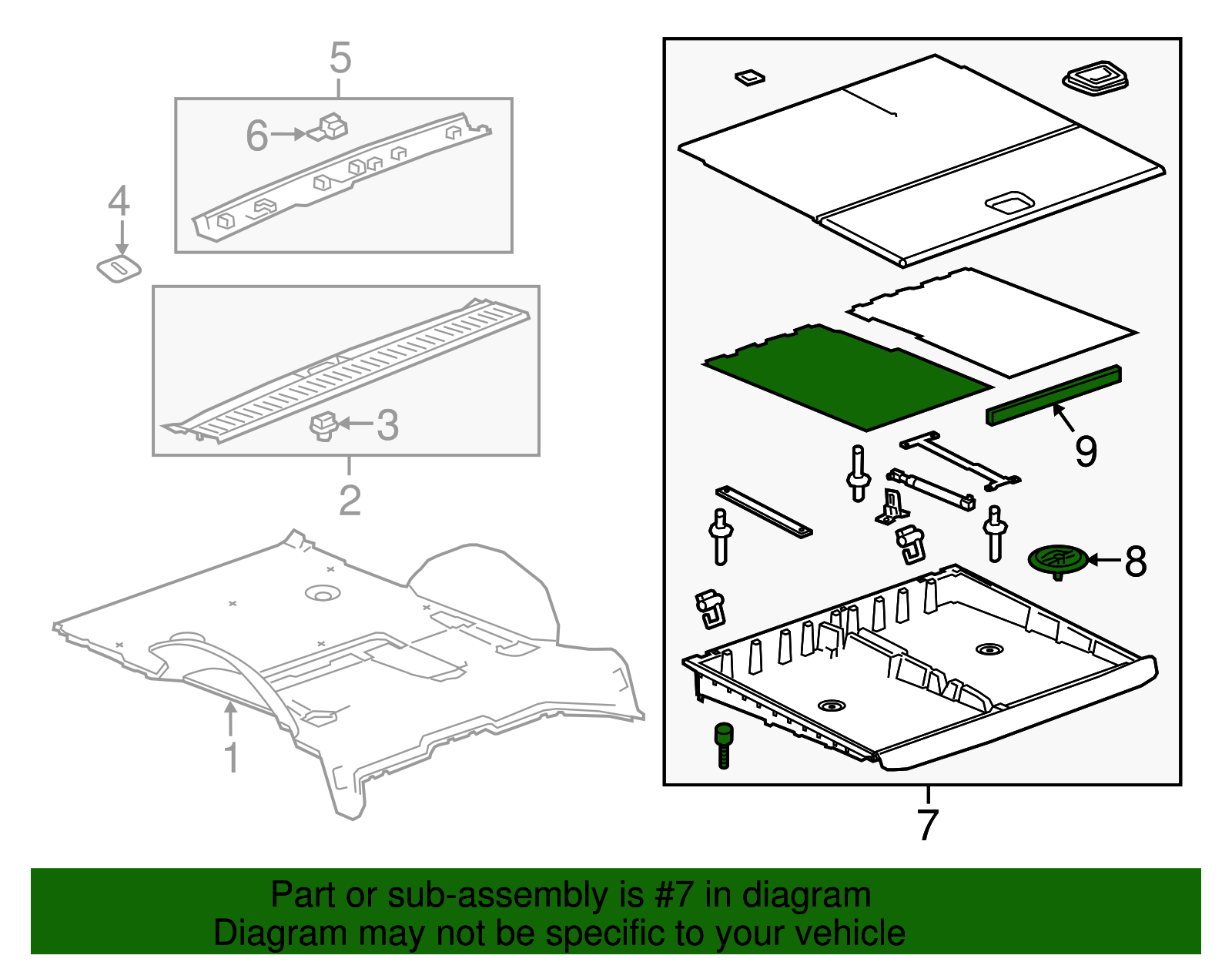 5
6
4
3
2
1
9
8
7

Part or sub-assembly is #7 in diagram
Diagram may not be specific to your vehicle