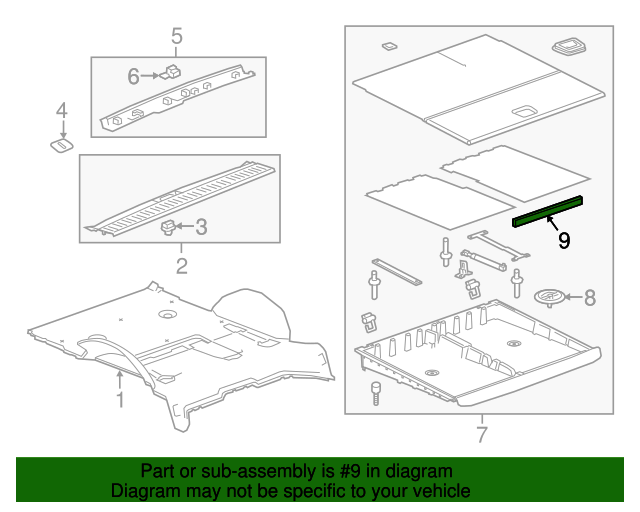 5
6
4
3
2
1
9
8
7
Part or sub-assembly is #9 in diagram
Diagram may not be specific to your vehicle