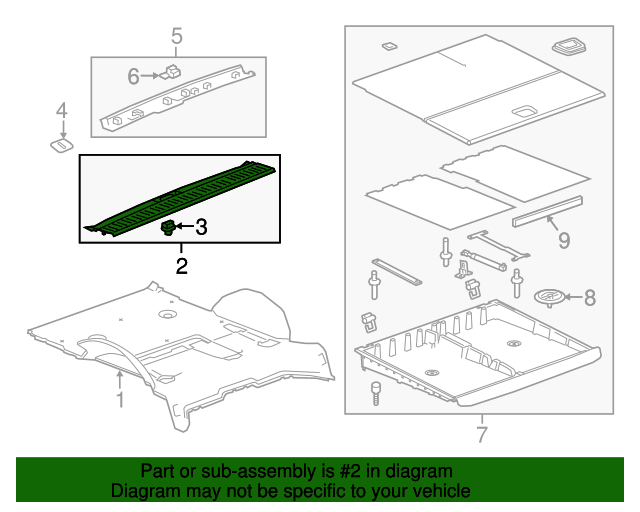 5
6
4
3
2
1
9
8
7

Part or sub-assembly is #2 in diagram
Diagram may not be specific to your vehicle