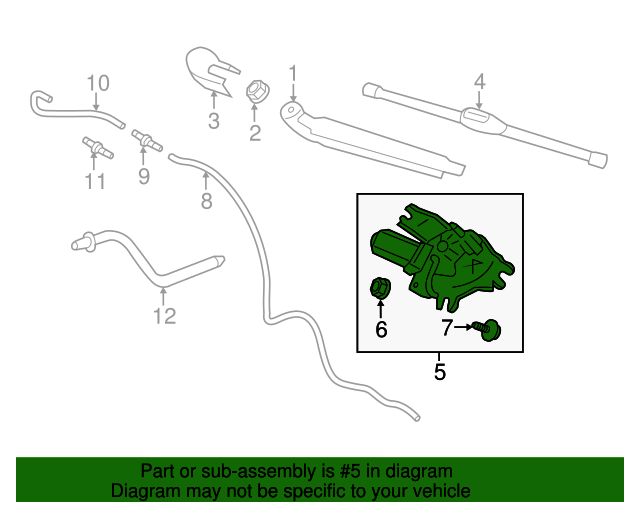 10
3
2
1
4
11
9
8
12
6
7
5

Part or sub-assembly is #5 in diagram
Diagram may not be specific to your vehicle